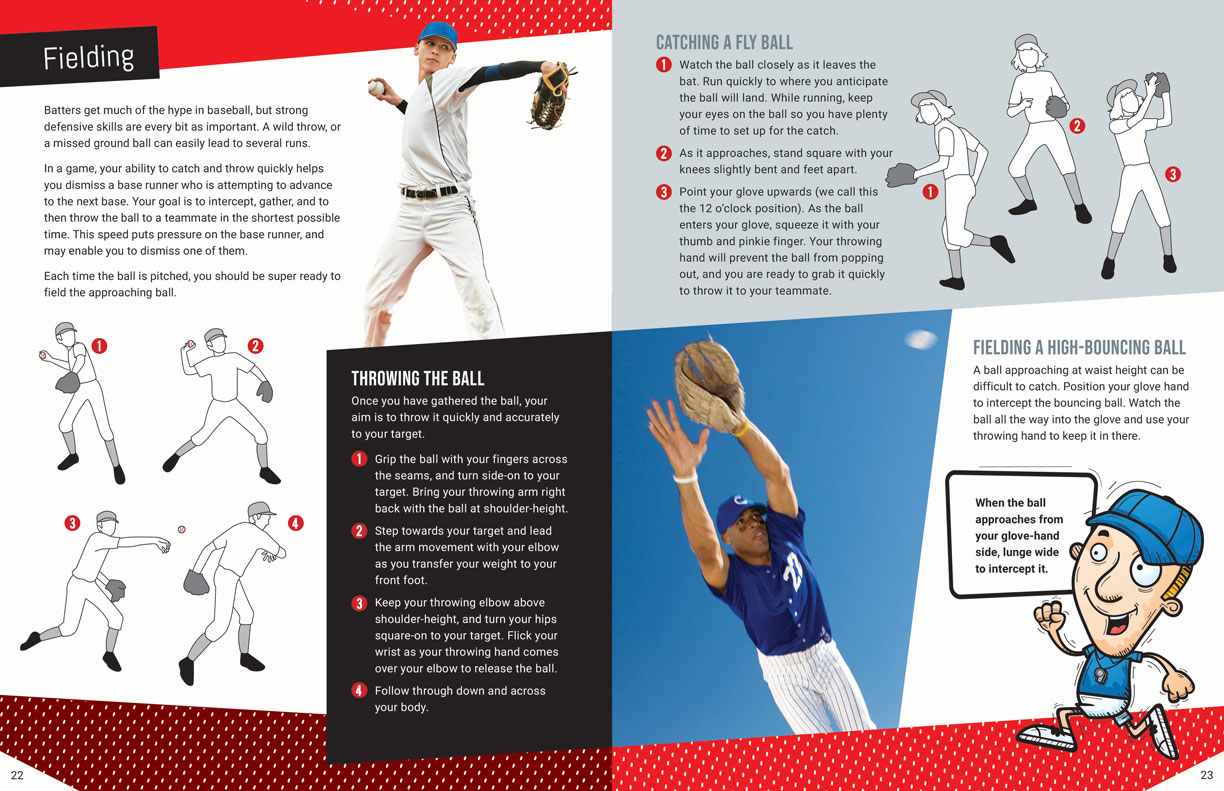 Fielding

Batters get much of the hype in baseball, but strong defensive skills are every bit as important. A wild throw, or a missed ground ball can easily lead to several runs.

In a game, your ability to catch and throw quickly helps you dismiss a base runner who is attempting to advance to the next base. Your goal is to intercept, gather, and to then throw the ball to a teammate in the shortest possible time. This speed puts pressure on the base runner, and may enable you to dismiss one of them.

Each time the ball is pitched, you should be super ready to field the approaching ball.

1 2 3 4

THROWING THE BALL

Once you have gathered the ball, your aim is to throw it quickly and accurately to your target.

1 Grip the ball with your fingers across the seams, and turn side-on to your target. Bring your throwing arm right back with the ball at shoulder-height.

2 Step towards your target and lead the arm movement with your elbow as you transfer your weight to your front foot.

3 Keep your throwing elbow above shoulder-height, and turn your hips square-on to your target. Flick your wrist as your throwing hand comes over your elbow to release the ball.

4 Follow through down and across your body.

22

CATCHING A FLY BALL

1 Watch the ball closely as it leaves the bat. Run quickly to where you anticipate the ball will land. While running, keep your eyes on the ball so you have plenty of time to set up for the catch.

2 As it approaches, stand square with your knees slightly bent and feet apart.

3 Point your glove upwards (we call this the 12 o'clock position). As the ball enters your glove, squeeze it with your thumb and pinkie finger. Your throwing hand will prevent the ball from popping out, and you are ready to grab it quickly to throw it to your teammate.

1 2 3

FIELDING A HIGH-BOUNCING BALL

A ball approaching at waist height can be difficult to catch. Position your glove hand to intercept the bouncing ball. Watch the ball all the way into the glove and use your throwing hand to keep it in there.

When the ball approaches from your glove-hand side, lunge wide to intercept it.

23